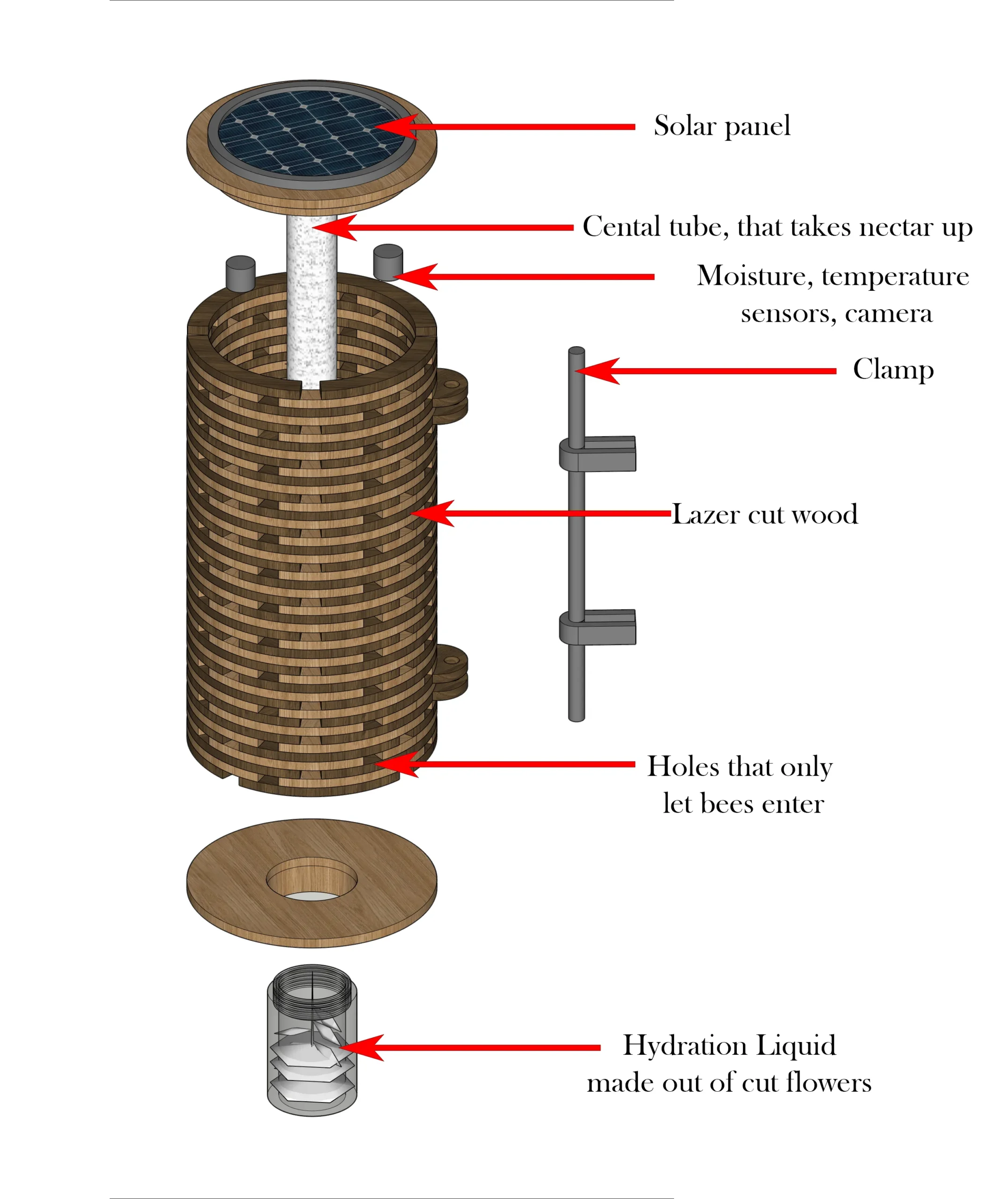 Solar panel

Cental tube, that takes nectar up

Moisture, temperature sensors, camera

Clamp

Lazer cut wood

Holes that only let bees enter

Hydration Liquid made out of cut flowers